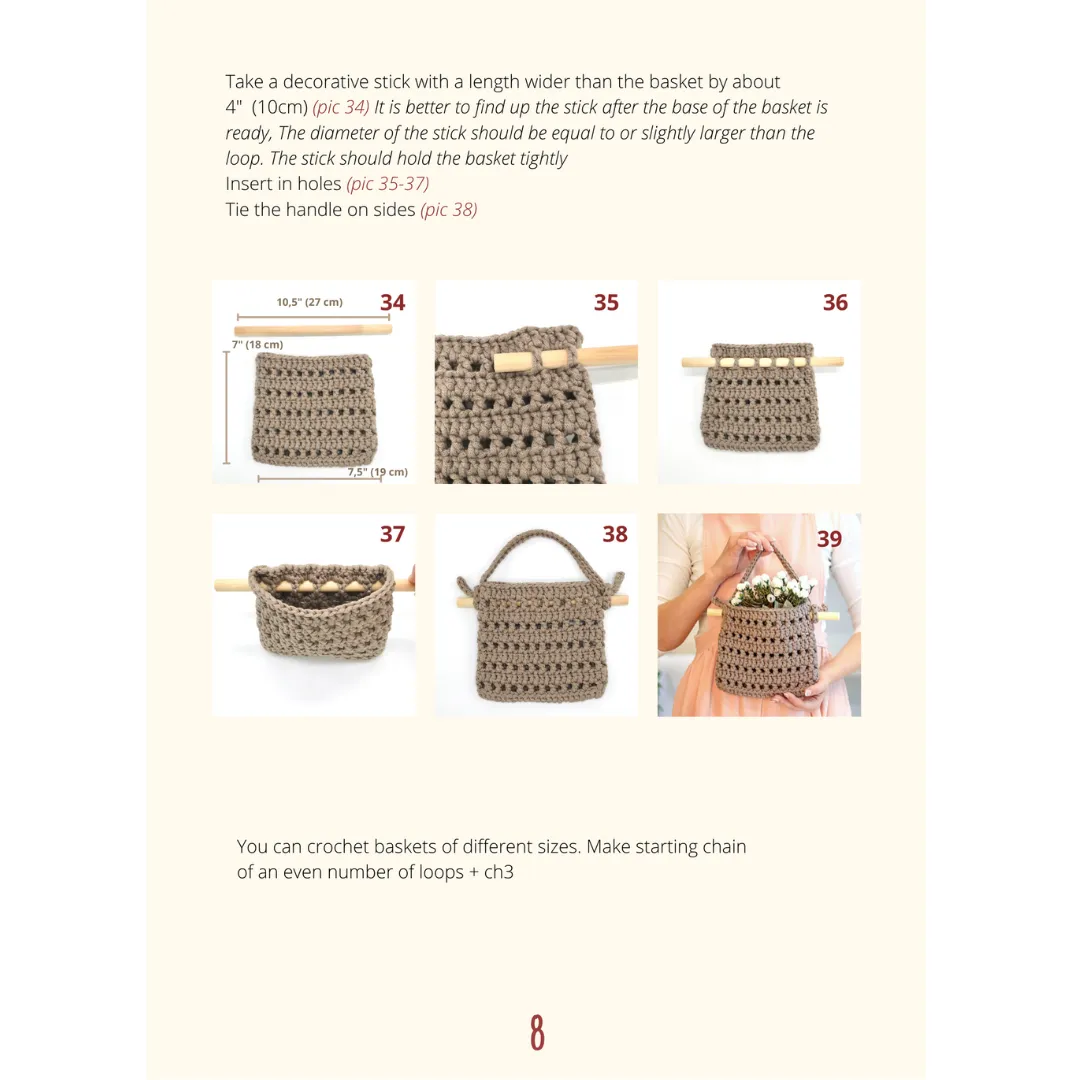 Take a decorative stick with a length wider than the basket by about 4"  (10cm) (pic 34) It is better to find up the stick after the base of the basket is ready, The diameter of the stick should be equal to or slightly larger than the loop. The stick should hold the basket tightly
Insert in holes (pic 35-37)
Tie the handle on sides (pic 38)

10,5" (27 cm)
34
7" (18 cm)
7,5" (19 cm)

35

36

37

38

39

You can crochet baskets of different sizes. Make starting chain of an even number of loops + ch3

8