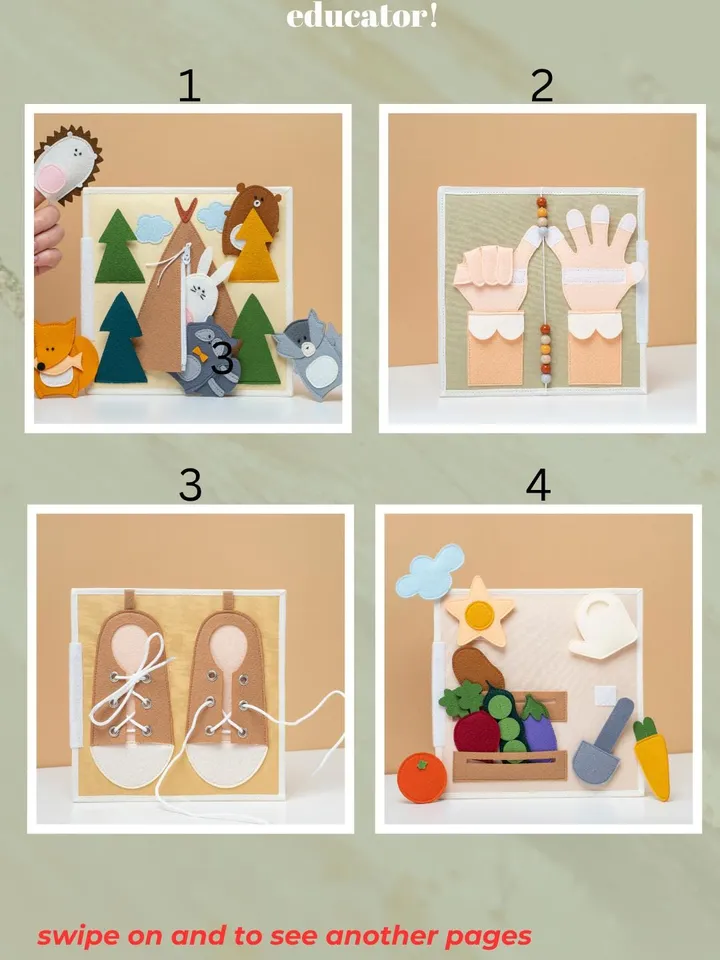 educator!

1

3

2

3

4

swipe on and to see another pages