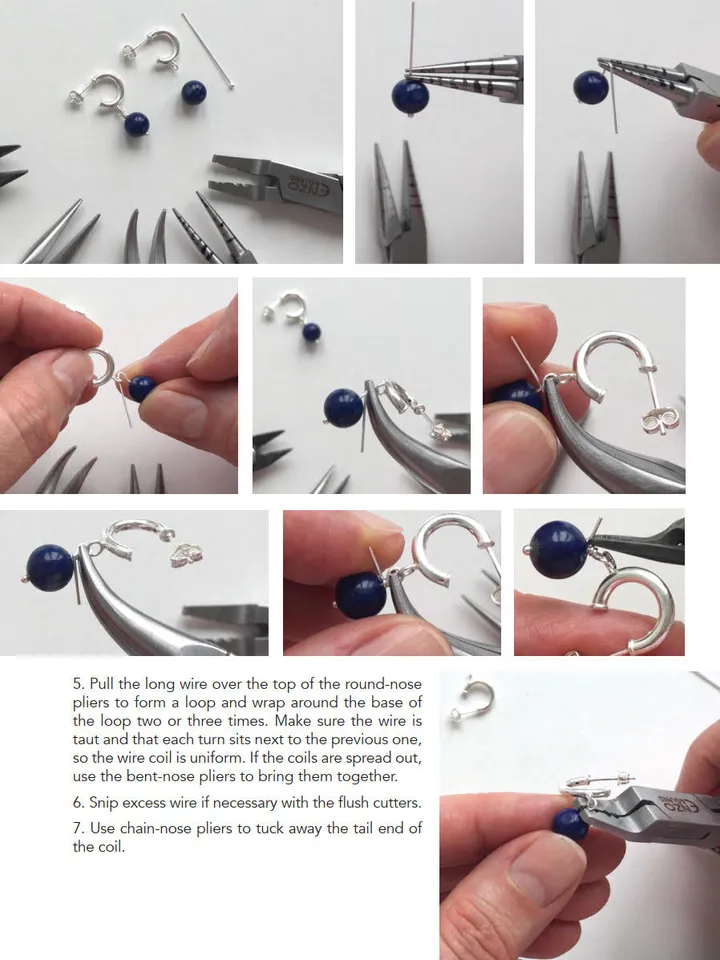 5. Pull the long wire over the top of the round-nose pliers to form a loop and wrap around the base of the loop two or three times. Make sure the wire is taut and that each turn sits next to the previous one, so the wire coil is uniform. If the coils are spread out, use the bent-nose pliers to bring them together.

6. Snip excess wire if necessary with the flush cutters.

7. Use chain-nose pliers to tuck away the tail end of the coil.