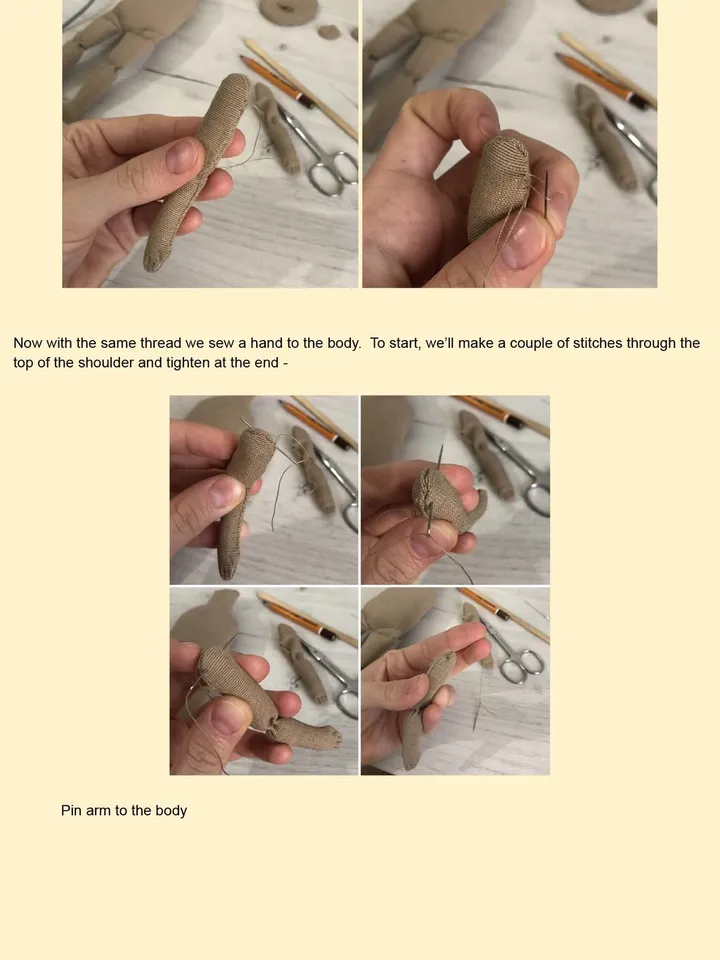 Now with the same thread we sew a hand to the body.  To start, we'll make a couple of stitches through the top of the shoulder and tighten at the end -

Pin arm to the body