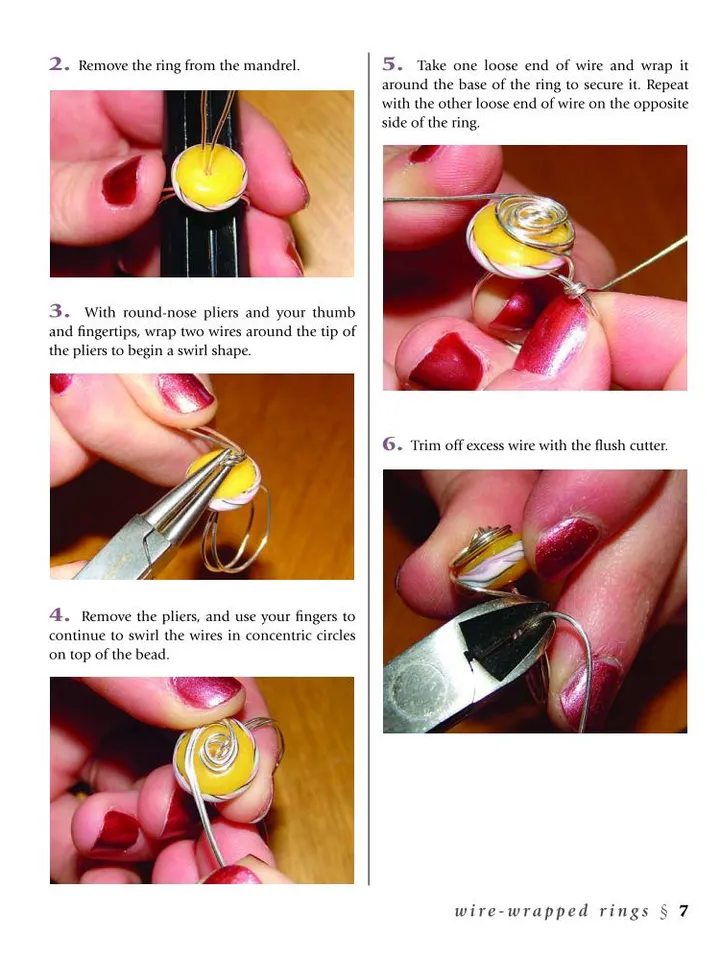 2. Remove the ring from the mandrel.

3. With round-nose pliers and your thumb and fingertips, wrap two wires around the tip of the pliers to begin a swirl shape.

4. Remove the pliers, and use your fingers to continue to swirl the wires in concentric circles on top of the bead.

5. Take one loose end of wire and wrap it around the base of the ring to secure it. Repeat with the other loose end of wire on the opposite side of the ring.

6. Trim off excess wire with the flush cutter.

wire-wrapped rings § 7