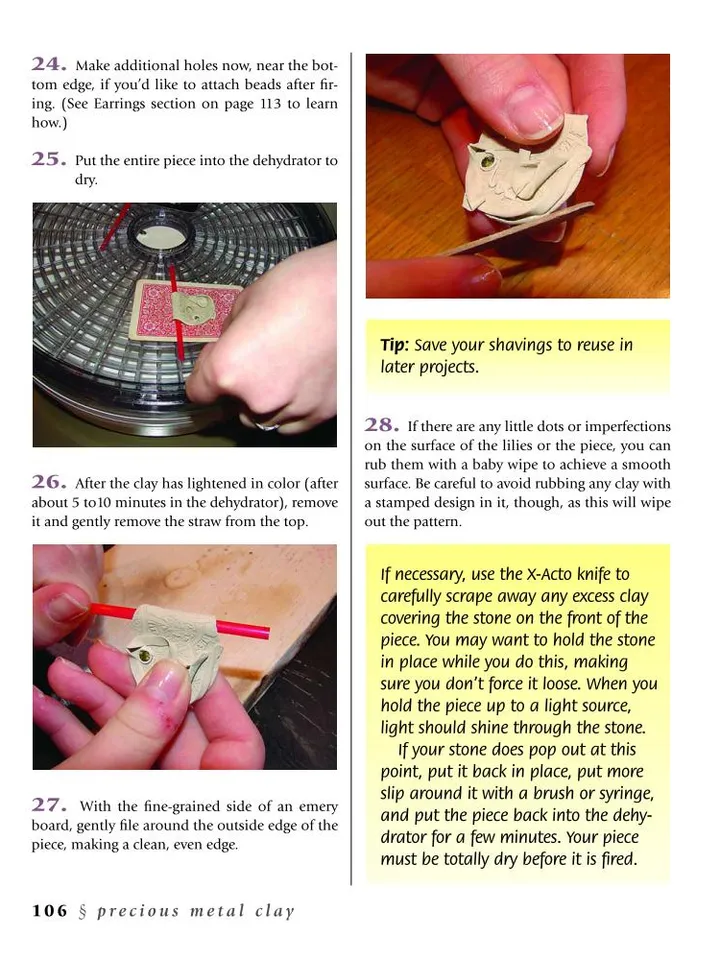 24. Make additional holes now, near the bottom edge, if you'd like to attach beads after firing. (See Earrings section on page 113 to learn how.)

25. Put the entire piece into the dehydrator to dry.

26. After the clay has lightened in color (after about 5 to10 minutes in the dehydrator), remove it and gently remove the straw from the top.

27. With the fine-grained side of an emery board, gently file around the outside edge of the piece, making a clean, even edge.

Tip: Save your shavings to reuse in later projects.

28. If there are any little dots or imperfections on the surface of the lilies or the piece, you can rub them with a baby wipe to achieve a smooth surface. Be careful to avoid rubbing any clay with a stamped design in it, though, as this will wipe out the pattern.

If necessary, use the X-Acto knife to carefully scrape away any excess clay covering the stone on the front of the piece. You may want to hold the stone in place while you do this, making sure you don't force it loose. When you hold the piece up to a light source, light should shine through the stone.

If your stone does pop out at this point, put it back in place, put more slip around it with a brush or syringe, and put the piece back into the dehydrator for a few minutes. Your piece must be totally dry before it is fired.

106 § precious metal clay