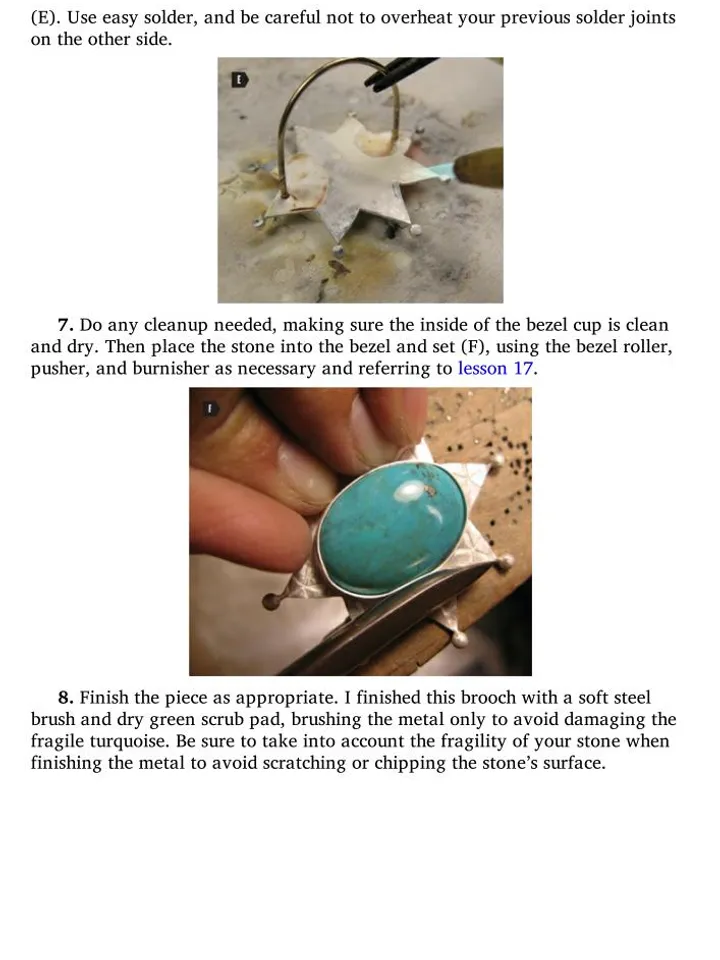 (E). Use easy solder, and be careful not to overheat your previous solder joints on the other side.

E

7. Do any cleanup needed, making sure the inside of the bezel cup is clean and dry. Then place the stone into the bezel and set (F), using the bezel roller, pusher, and burnisher as necessary and referring to lesson 17.

F

8. Finish the piece as appropriate. I finished this brooch with a soft steel brush and dry green scrub pad, brushing the metal only to avoid damaging the fragile turquoise. Be sure to take into account the fragility of your stone when finishing the metal to avoid scratching or chipping the stone's surface.