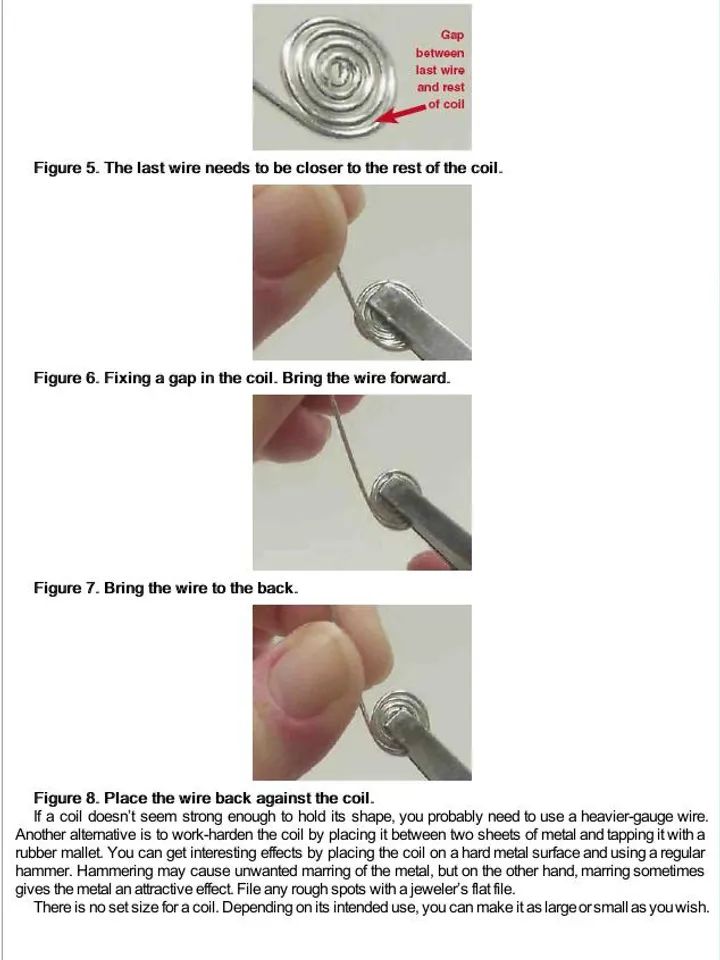 Gap between last wire and rest of coil

Figure 5. The last wire needs to be closer to the rest of the coil.

Figure 6. Fixing a gap in the coil. Bring the wire forward.

Figure 7. Bring the wire to the back.

Figure 8. Place the wire back against the coil.

If a coil doesn't seem strong enough to hold its shape, you probably need to use a heavier-gauge wire. Another alternative is to work-harden the coil by placing it between two sheets of metal and tapping it with a rubber mallet. You can get interesting effects by placing the coil on a hard metal surface and using a regular hammer. Hammering may cause unwanted marring of the metal, but on the other hand, marring sometimes gives the metal an attractive effect. File any rough spots with a jeweler's flat file.

There is no set size for a coil. Depending on its intended use, you can make it as large or small as you wish.