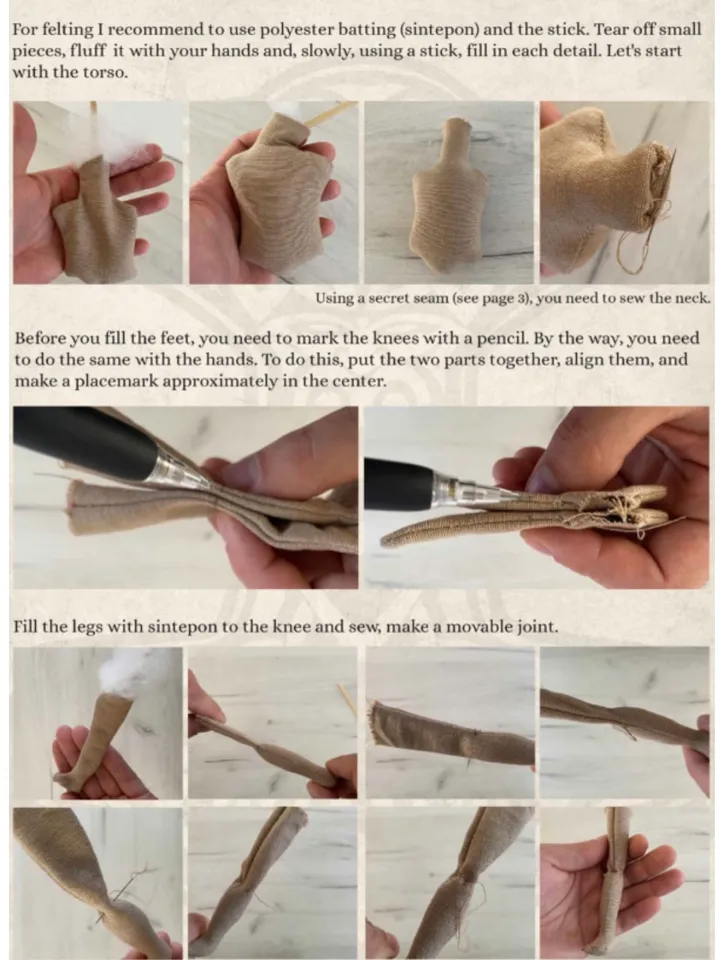 For felting I recommend to use polyester batting (sintepon) and the stick. Tear off small pieces, fluff it with your hands and, slowly, using a stick, fill in each detail. Let's start with the torso.

Using a secret seam (see page 3), you need to sew the neck.

Before you fill the feet, you need to mark the knees with a pencil. By the way, you need to do the same with the hands. To do this, put the two parts together, align them, and make a placemark approximately in the center.

Fill the legs with sintepon to the knee and sew, make a movable joint.