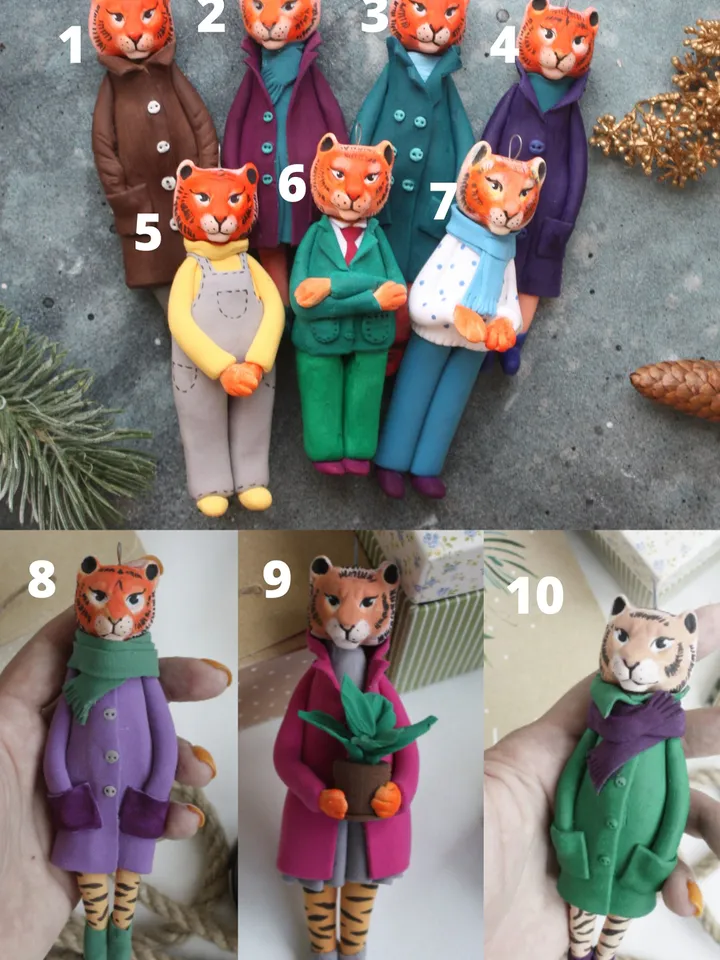 1
2
3
4
5
6
7
8
9
10