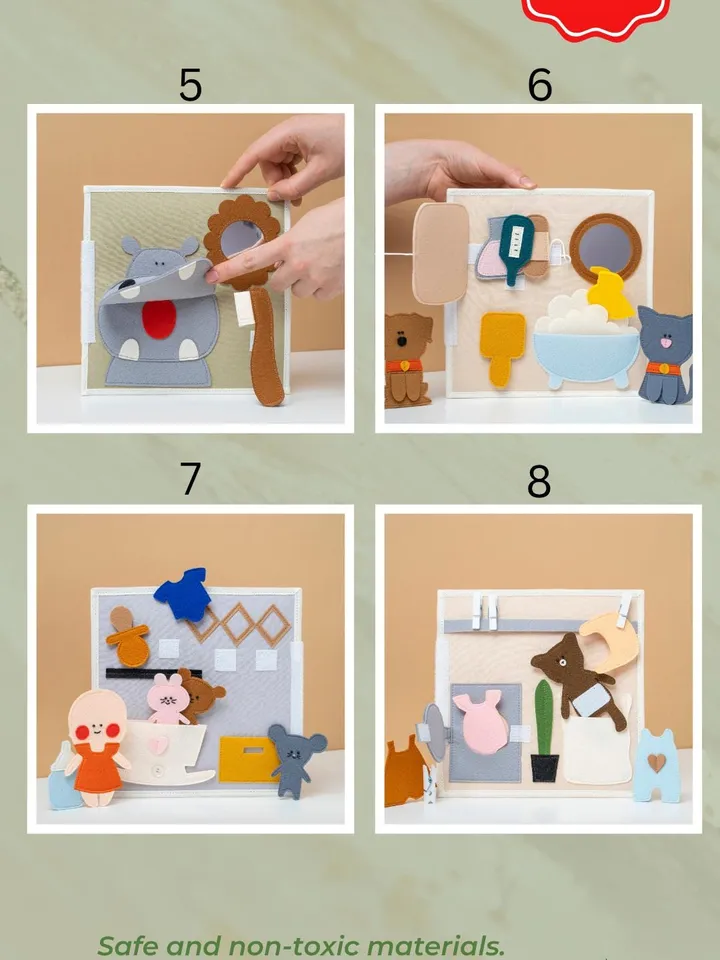 5

6

7

8

Safe and non-toxic materials.