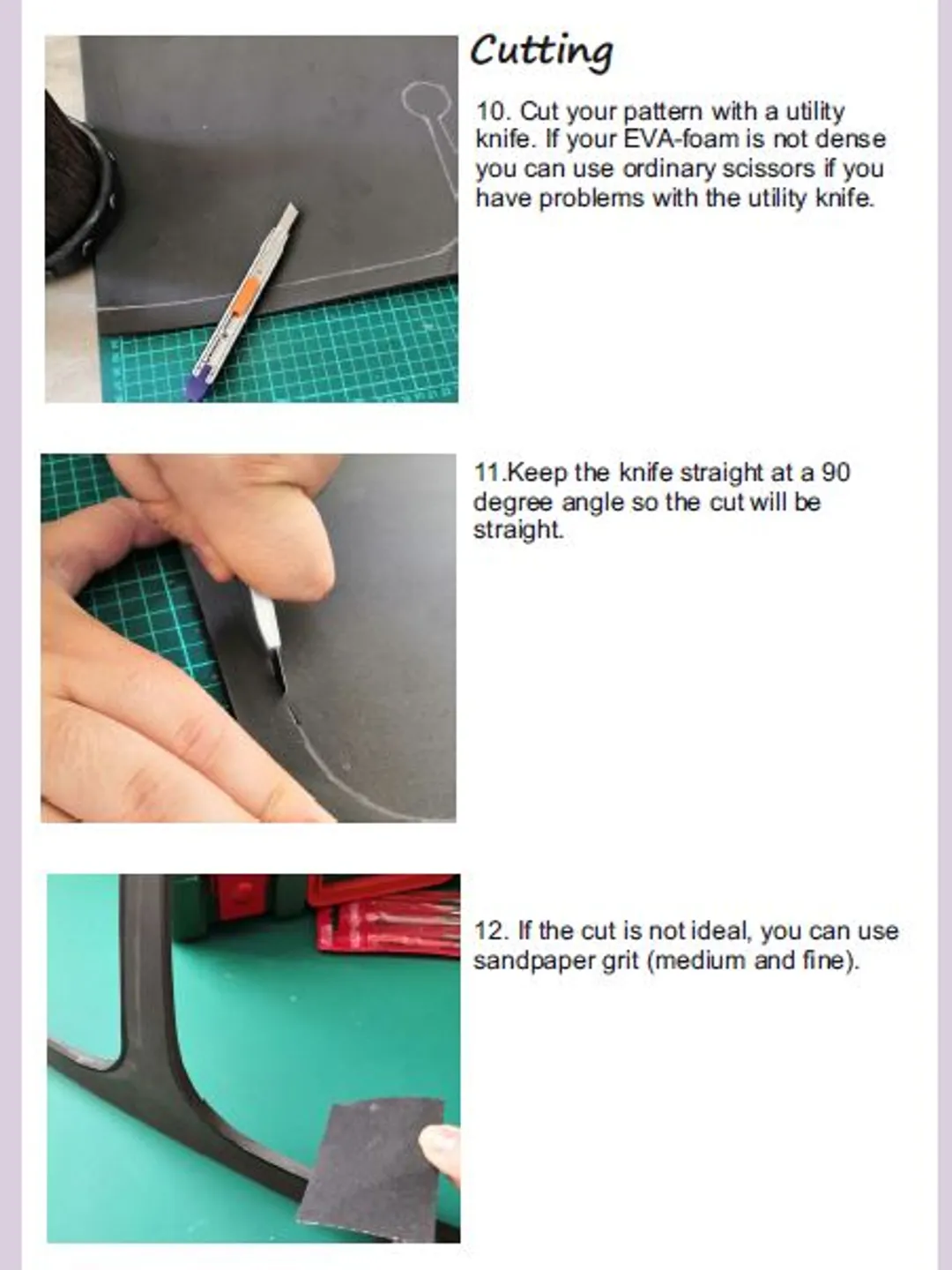 Cutting

10. Cut your pattern with a utility knife. If your EVA-foam is not dense you can use ordinary scissors if you have problems with the utility knife.

11.Keep the knife straight at a 90 degree angle so the cut will be straight.

12. If the cut is not ideal, you can use sandpaper grit (medium and fine).